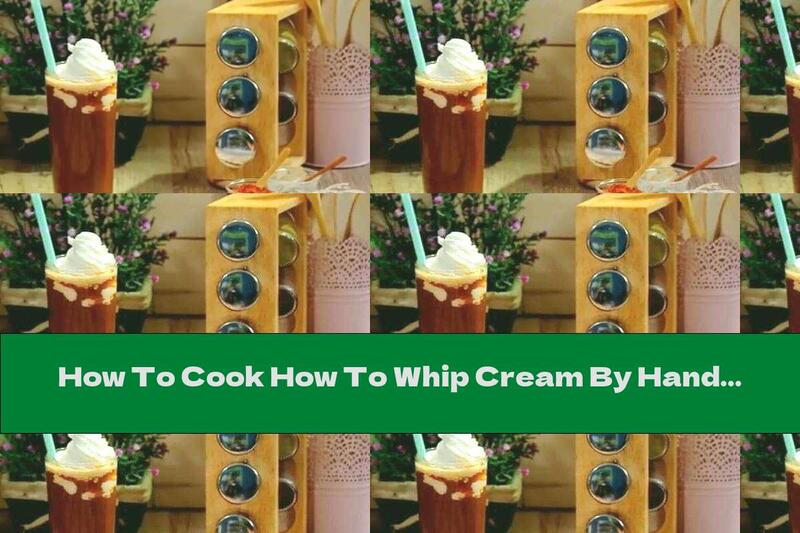 How To Cook How To Whip Cream By Hand...