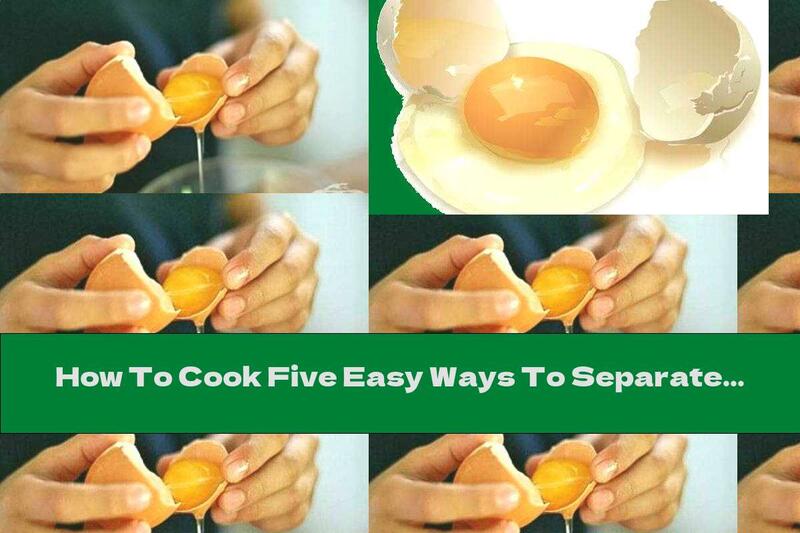 How To Cook Five Easy Ways To Separate...